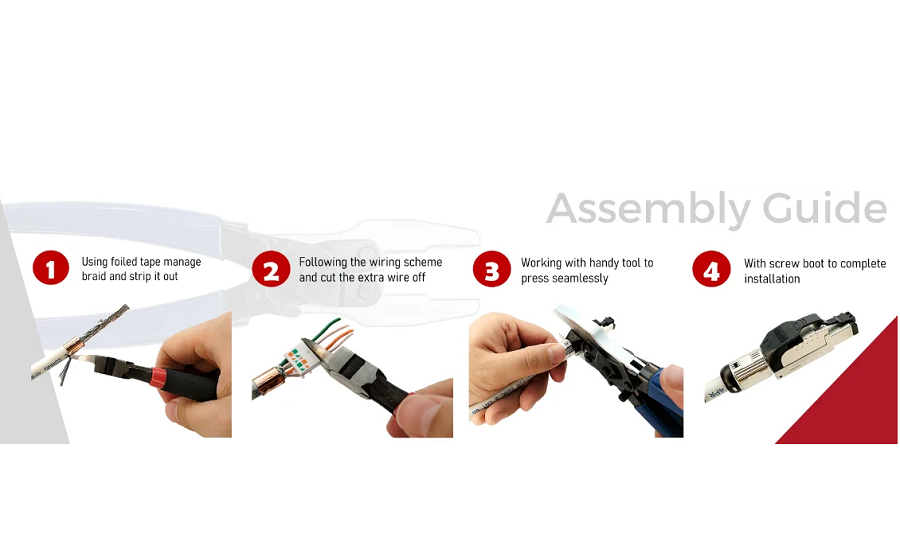 Assembly Guide

1 Using foiled tape manage braid and strip it out

2 Following the wiring scheme and cut the extra wire off

3 Working with handy tool to press seamlessly

4 With screw boot to complete installation